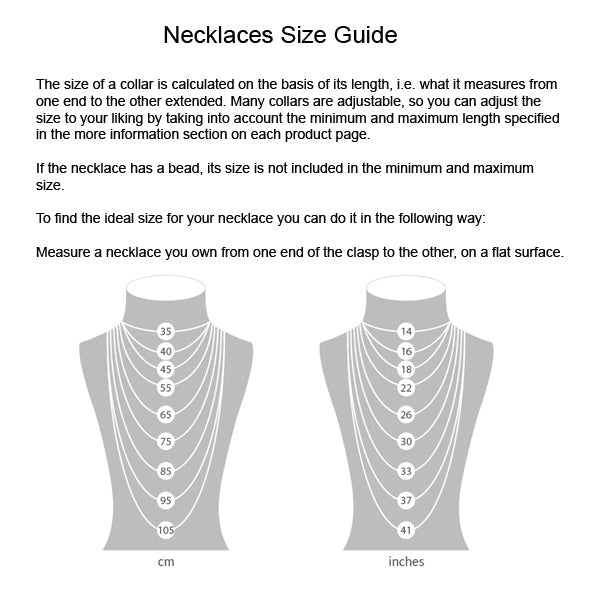 Necklaces Size Guide

The size of a collar is calculated on the basis of its length, i.e. what it measures from one end to the other extended. Many collars are adjustable, so you can adjust the size to your liking by taking into account the minimum and maximum length specified in the more information section on each product page.

If the necklace has a bead, its size is not included in the minimum and maximum size.

To find the ideal size for your necklace you can do it in the following way:

Measure a necklace you own from one end of the clasp to the other, on a flat surface.

35
40
45
55
65
75
85
95
105
cm

14
16
18
22
26
30
33
37
41
inches